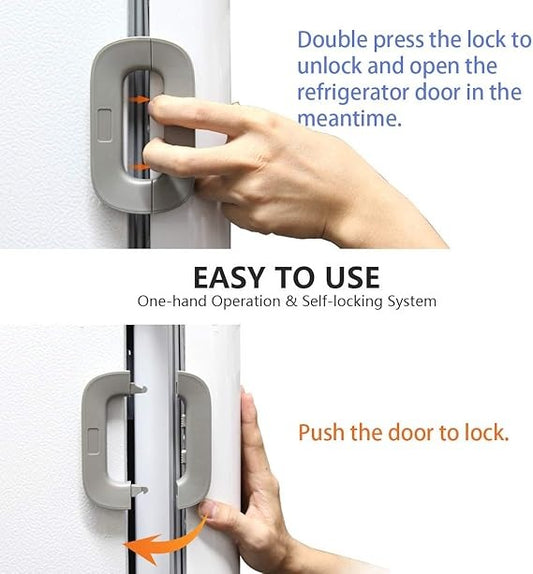 Double press the lock to unlock and open the refrigerator door in the meantime.

EASY TO USE
One-hand Operation & Self-locking System

Push the door to lock.